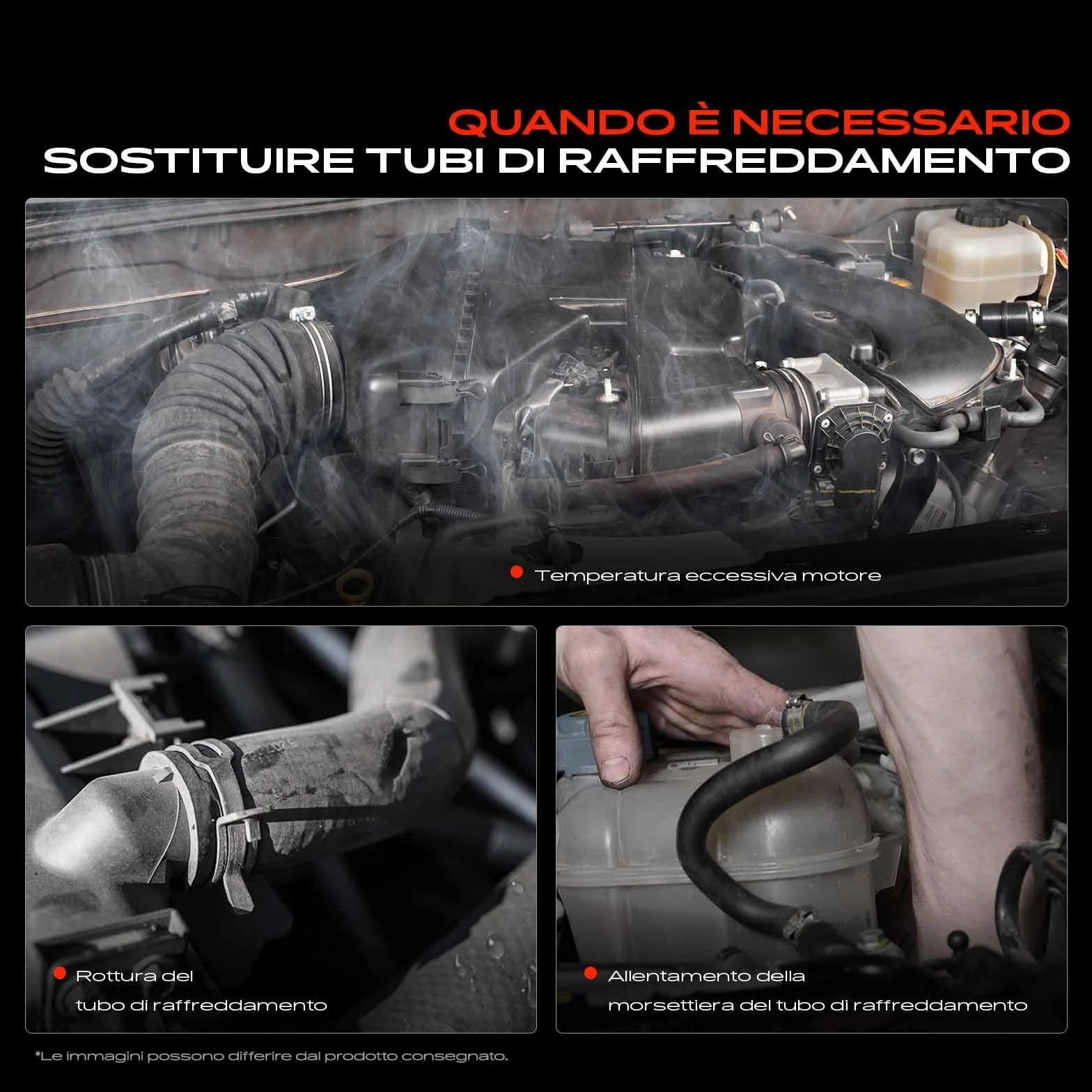 QUANDO È NECESSARIO
SOSTITUIRE TUBI DI RAFFREDDAMENTO

Temperatura eccessiva motore

Rottura del tubo di raffreddamento

Allentamento della morsettiera del tubo di raffreddamento

*Le immagini possono differire dal prodotto consegnato.